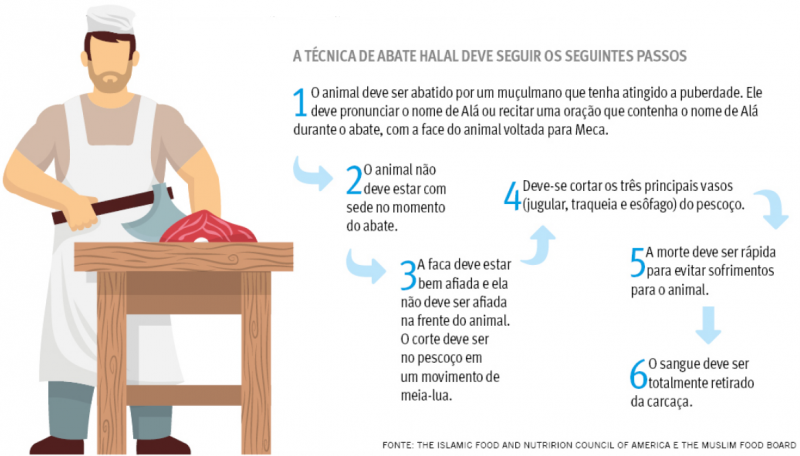 A TÉCNICA DE ABATE HALAL DEVE SEGUIR OS SEGUINTES PASSOS

1 O animal deve ser abatido por um muçulmano que tenha atingido a puberdade. Ele deve pronunciar o nome de Alá ou recitar uma oração que contenha o nome de Alá durante o abate, com a face do animal voltada para Meca.

2 O animal não deve estar com sede no momento do abate.

3 A faca deve estar bem afiada e ela não deve ser afiada na frente do animal. O corte deve ser no pescoço em um movimento de meia-lua.

4 Deve-se cortar os três principais vasos (jugular, traqueia e esôfago) do pescoço.

5 A morte deve ser rápida para evitar sofrimentos para o animal.

6 O sangue deve ser totalmente retirado da carcaça.

FONTE: THE ISLAMIC FOOD AND NUTRIRION COUNCIL OF AMERICA E THE MUSLIM FOOD BOARD