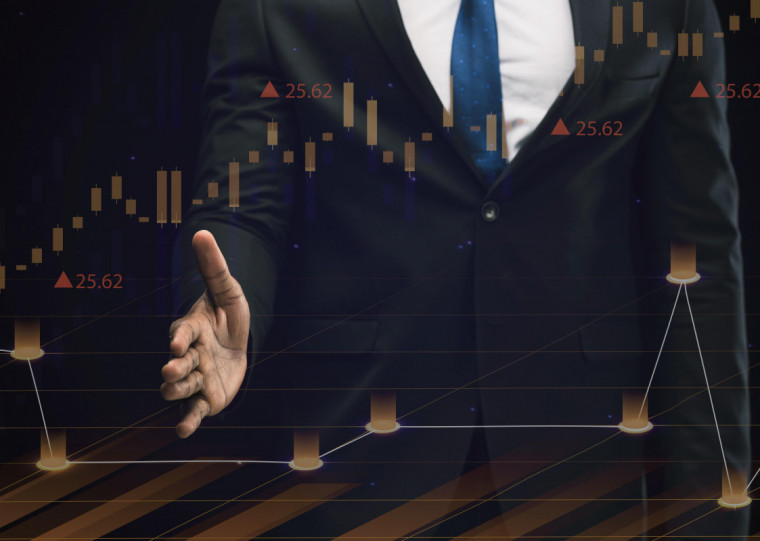 25.62
25.62
25.62
25.62