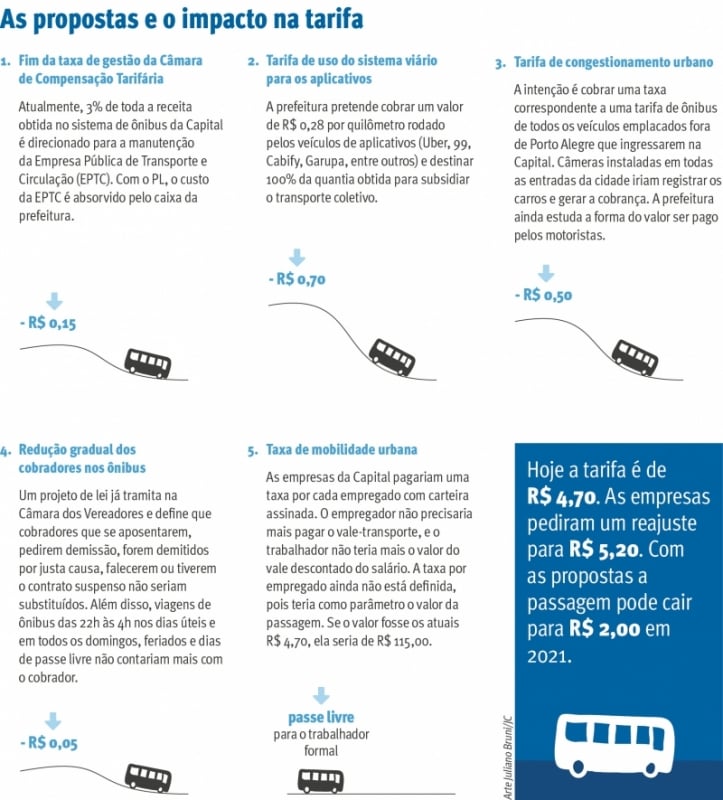 As propostas e o impacto na tarifa

1. Fim da taxa de gestão da Câmara de Compensação Tarifária

Atualmente, 3% de toda a receita obtida no sistema de ônibus da Capital é direcionado para a manutenção da Empresa Pública de Transporte e Circulação (EPTC). Com o PL, o custo da EPTC é absorvido pelo caixa da prefeitura.

- R$ 0,15

2. Tarifa de uso do sistema viário para os aplicativos

A prefeitura pretende cobrar um valor de R$ 0,28 por quilômetro rodado pelos veículos de aplicativos (Uber, 99, Cabify, Garupa, entre outros) e destinar 100% da quantia obtida para subsidiar o transporte coletivo.

- R$ 0,70

3. Tarifa de congestionamento urbano

A intenção é cobrar uma taxa correspondente a uma tarifa de ônibus de todos os veículos emplacados fora de Porto Alegre que ingressarem na Capital. Câmeras instaladas em todas as entradas da cidade iriam registrar os carros e gerar a cobrança. A prefeitura ainda estuda a forma do valor ser pago pelos motoristas.

- R$ 0,50

4. Redução gradual dos cobradores nos ônibus

Um projeto de lei já tramita na Câmara dos Vereadores e define que cobradores que se aposentarem, pedirem demissão, forem demitidos por justa causa, falecerem ou tiverem o contrato suspenso não seriam substituídos. Além disso, viagens de ônibus das 22h às 4h nos dias úteis e em todos os domingos, feriados e dias de passe livre não contariam mais com o cobrador.

- R$ 0,05

5. Taxa de mobilidade urbana

As empresas da Capital pagariam uma taxa por cada empregado com carteira assinada. O empregador não precisaria mais pagar o vale-transporte, e o trabalhador não teria mais o valor do vale descontado do salário. A taxa por empregado ainda não está definida, pois teria como parâmetro o valor da passagem. Se o valor fosse os atuais R$ 4,70, ela seria de R$ 115,00.

passe livre
para o trabalhador formal

Hoje a tarifa é de R$ 4,70. As empresas pediram um reajuste para R$ 5,20. Com as propostas a passagem pode cair para R$ 2,00 em 2021.

Arte Juliano Bruni/JC